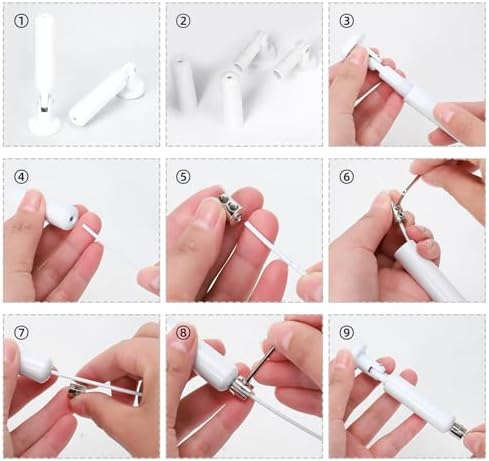 ①

②

③

④

⑤

⑥

⑦

⑧

⑨