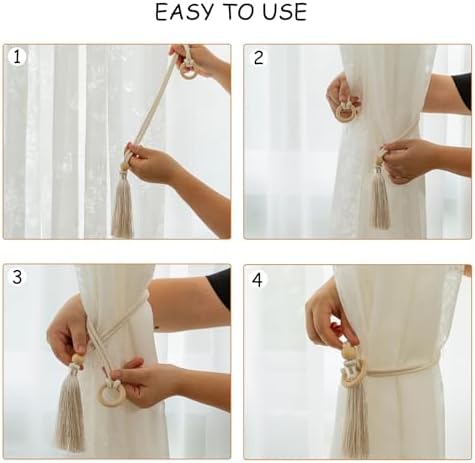 EASY TO USE

1

2

3

4