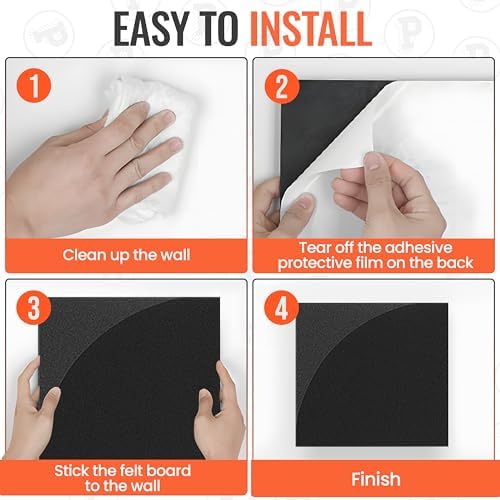 EASY TO INSTALL

1

Clean up the wall

2

Tear off the adhesive protective film on the back

3

Stick the felt board to the wall

4

Finish