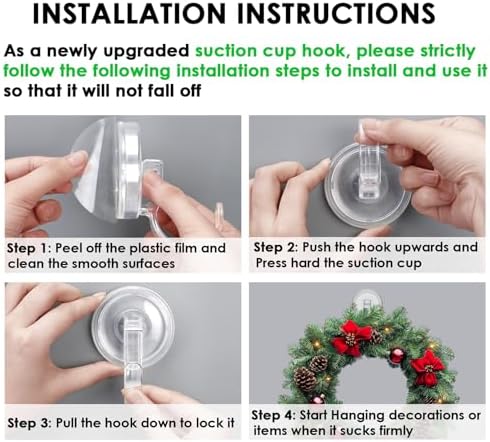 INSTALLATION INSTRUCTIONS

As a newly upgraded suction cup hook, please strictly follow the following installation steps to install and use it so that it will not fall off

Step 1: Peel off the plastic film and clean the smooth surfaces

Step 2: Push the hook upwards and Press hard the suction cup

Step 3: Pull the hook down to lock it

Step 4: Start Hanging decorations or items when it sucks firmly