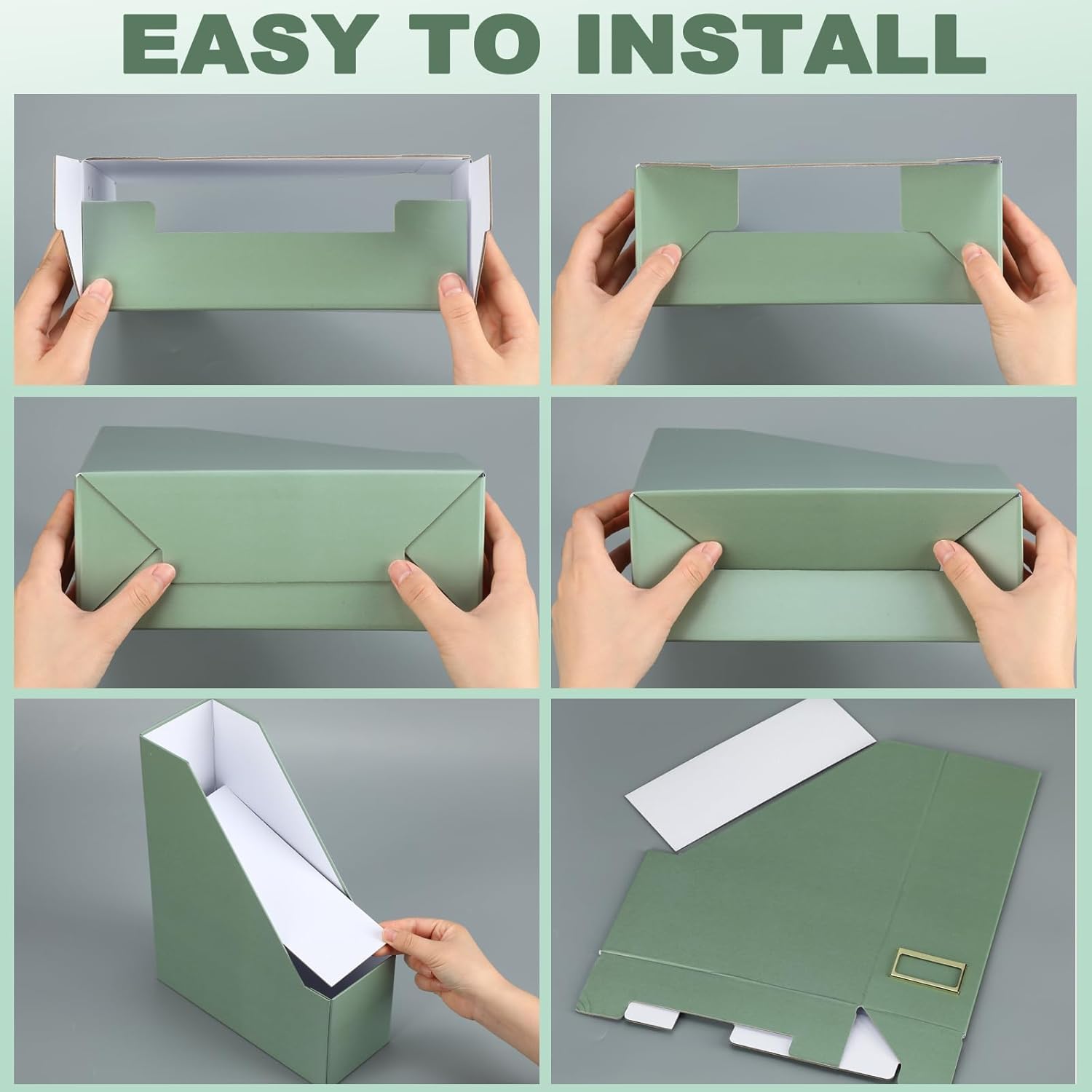 EASY TO INSTALL