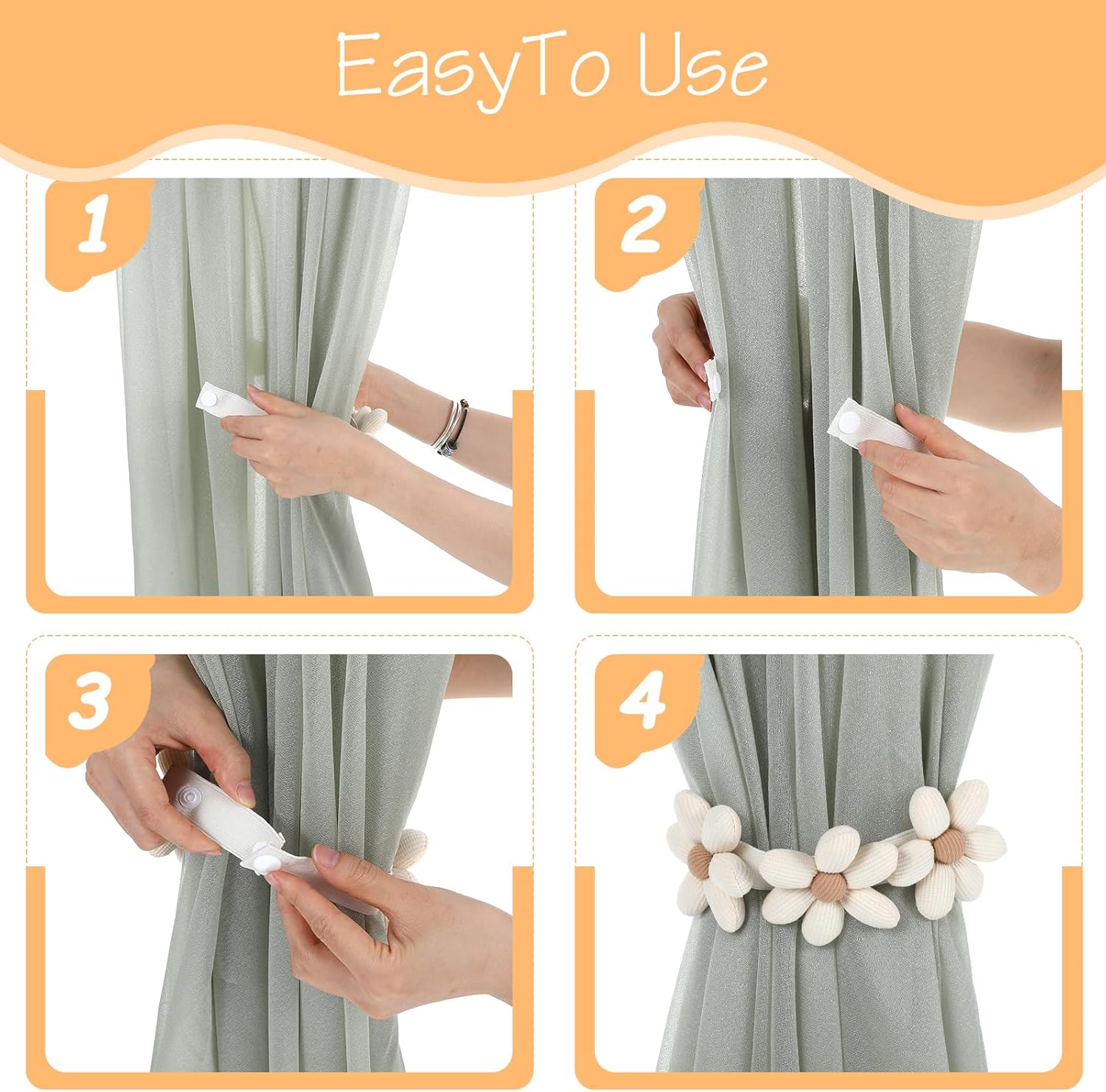 EasyTo Use

1

2

3

4