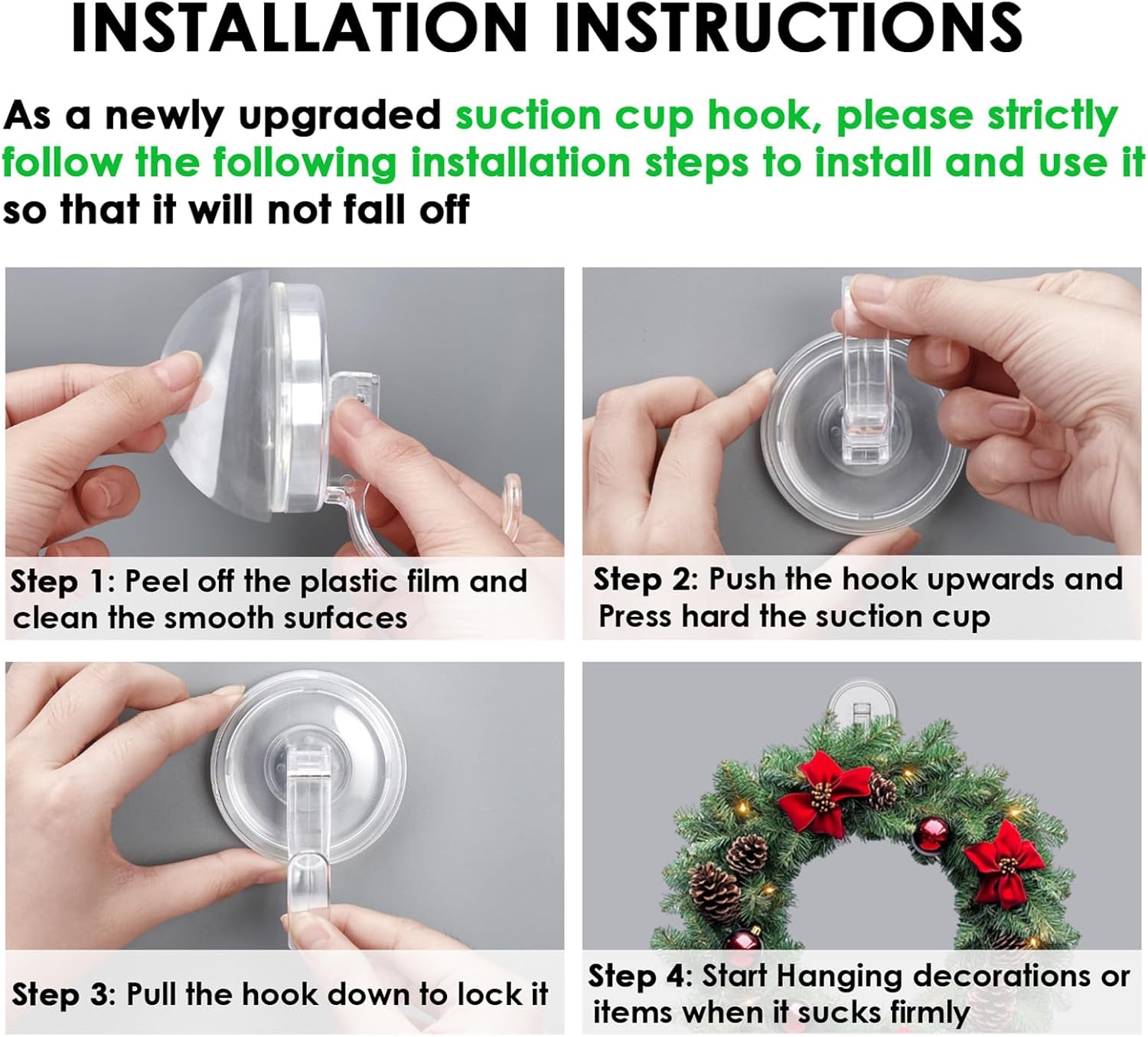 INSTALLATION INSTRUCTIONS

As a newly upgraded suction cup hook, please strictly follow the following installation steps to install and use it so that it will not fall off

Step 1: Peel off the plastic film and clean the smooth surfaces

Step 2: Push the hook upwards and Press hard the suction cup

Step 3: Pull the hook down to lock it

Step 4: Start Hanging decorations or items when it sucks firmly