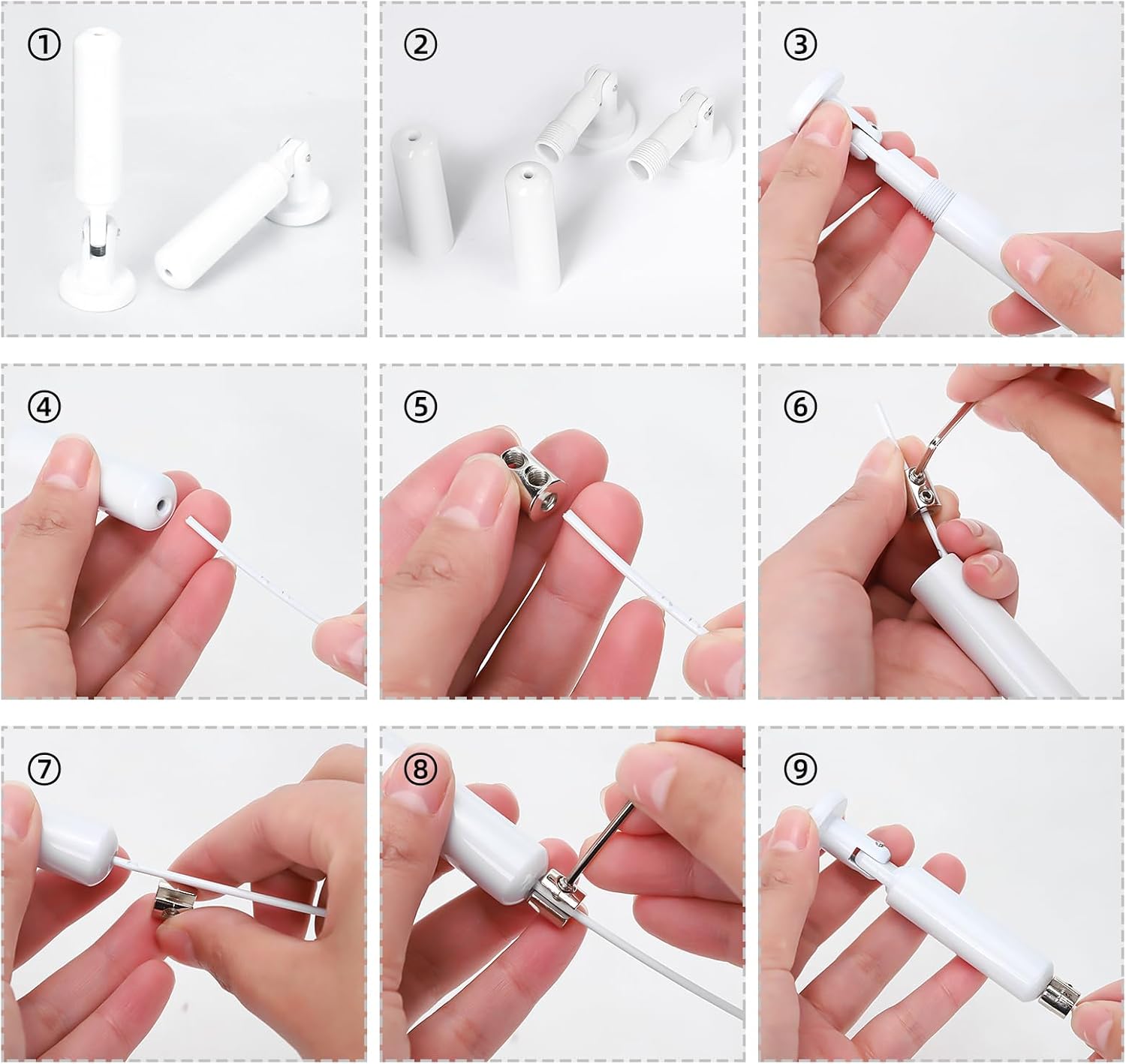 ①

②

③

④

⑤

⑥

⑦

⑧

⑨